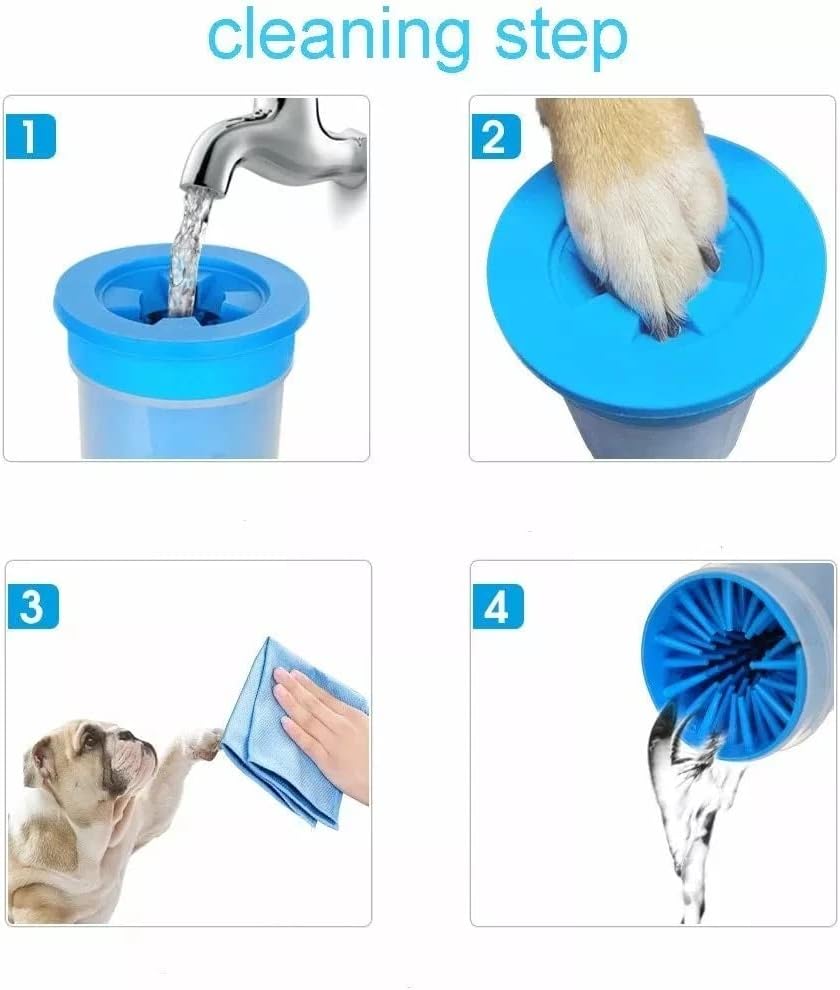 cleaning step

1

2

3

4